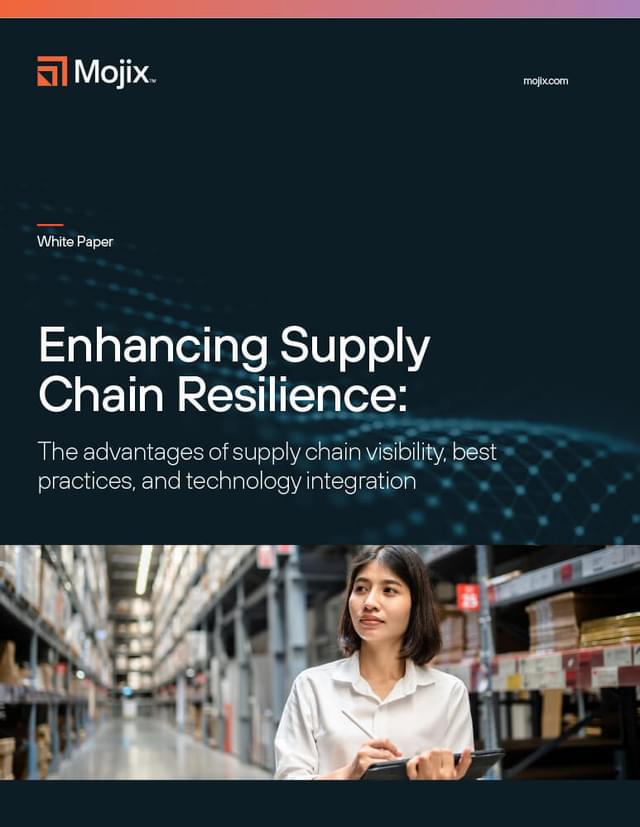 Mojix™

mojix.com

White Paper

Enhancing Supply Chain Resilience:

The advantages of supply chain visibility, best practices, and technology integration

25