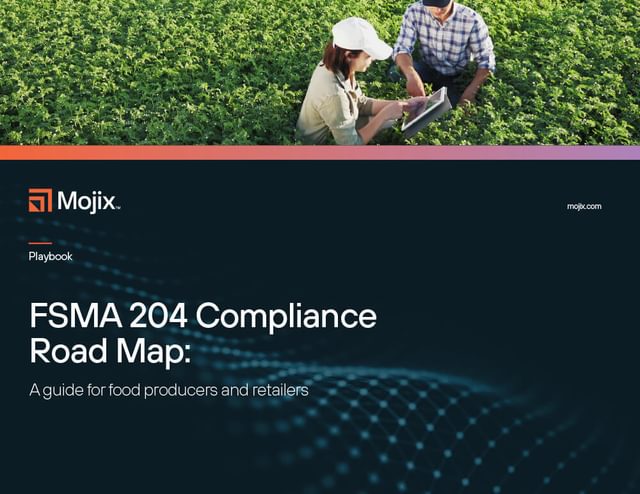 Mojix™

mojix.com

Playbook

FSMA 204 Compliance Road Map:

A guide for food producers and retailers