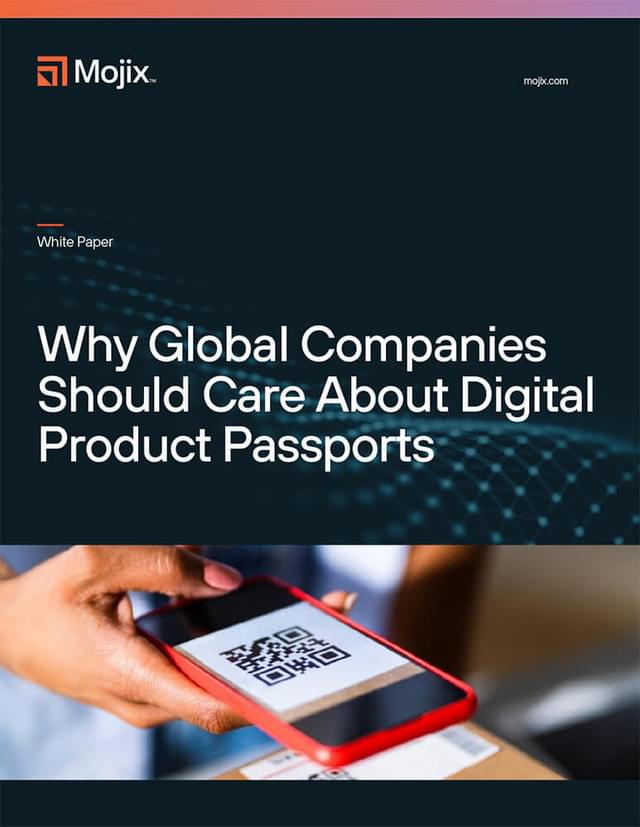 Mojix™

mojix.com

White Paper

Why Global Companies Should Care About Digital Product Passports