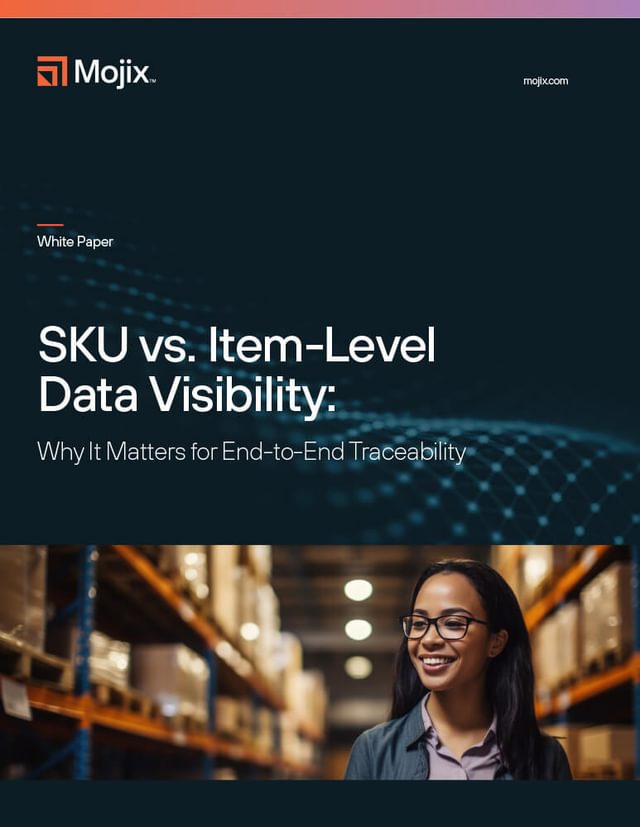 Mojix™

mojix.com

White Paper

SKU vs. Item-Level Data Visibility:

Why It Matters for End-to-End Traceability