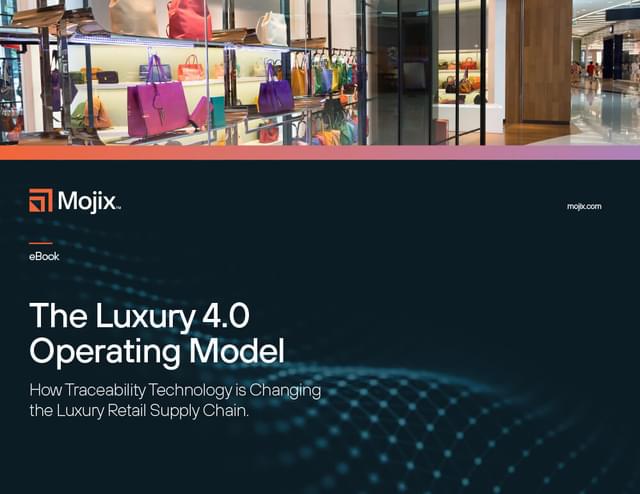 Mojix™

mojix.com

eBook

The Luxury 4.0 Operating Model

How Traceability Technology is Changing the Luxury Retail Supply Chain.