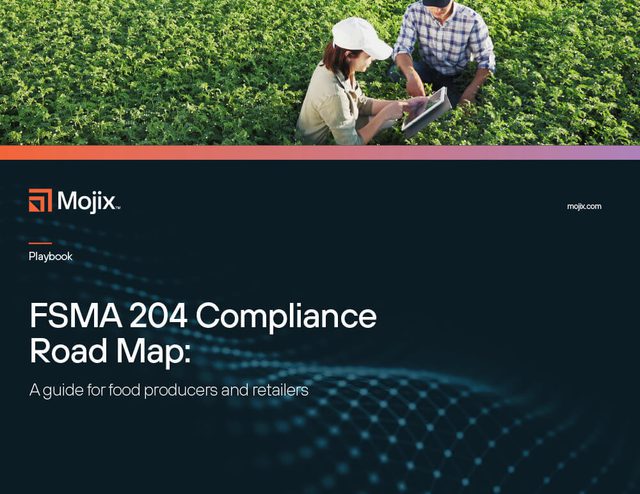 Mojix™

mojix.com

Playbook

FSMA 204 Compliance Road Map:

A guide for food producers and retailers