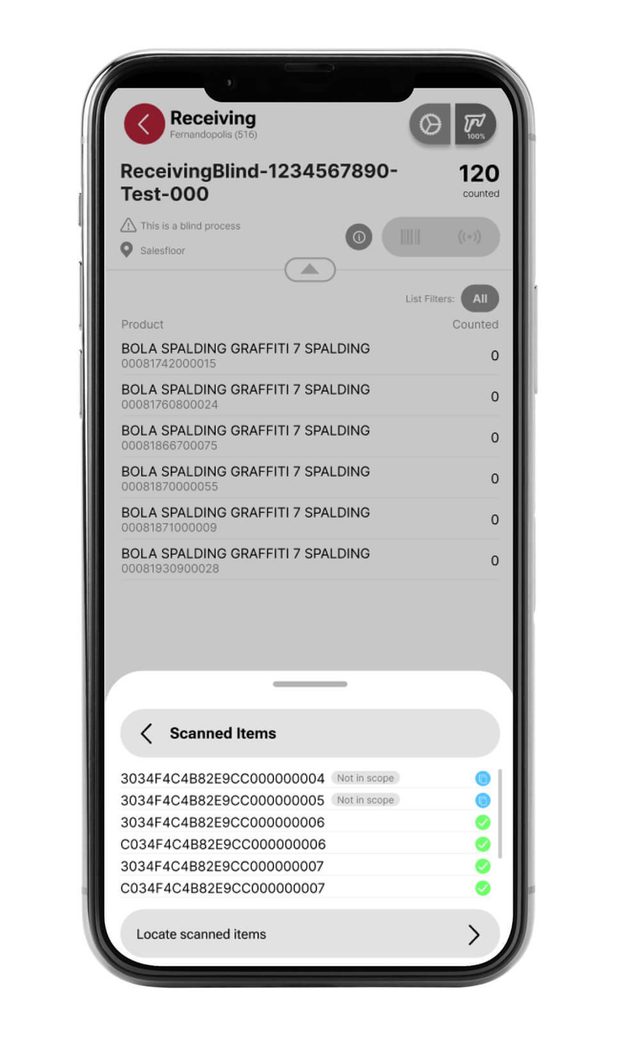 Receiving
Fernandopolis (516)

100%

ReceivingBlind-1234567890-Test-000

120
counted

This is a blind process

Salesfloor

List Filters: All

| Product | Counted |
|---|---|
| BOLA SPALDING GRAFFITI 7 SPALDING 00081742000015 | 0 |
| BOLA SPALDING GRAFFITI 7 SPALDING 00081760800024 | 0 |
| BOLA SPALDING GRAFFITI 7 SPALDING 00081866700075 | 0 |
| BOLA SPALDING GRAFFITI 7 SPALDING 00081870000055 | 0 |
| BOLA SPALDING GRAFFITI 7 SPALDING 00081871000009 | 0 |
| BOLA SPALDING GRAFFITI 7 SPALDING 00081930900028 | 0 |

Scanned Items

3034F4C4B82E9CC000000004 Not in scope
3034F4C4B82E9CC000000005 Not in scope
3034F4C4B82E9CC000000006
C034F4C4B82E9CC000000006
3034F4C4B82E9CC000000007
C034F4C4B82E9CC000000007

Locate scanned items